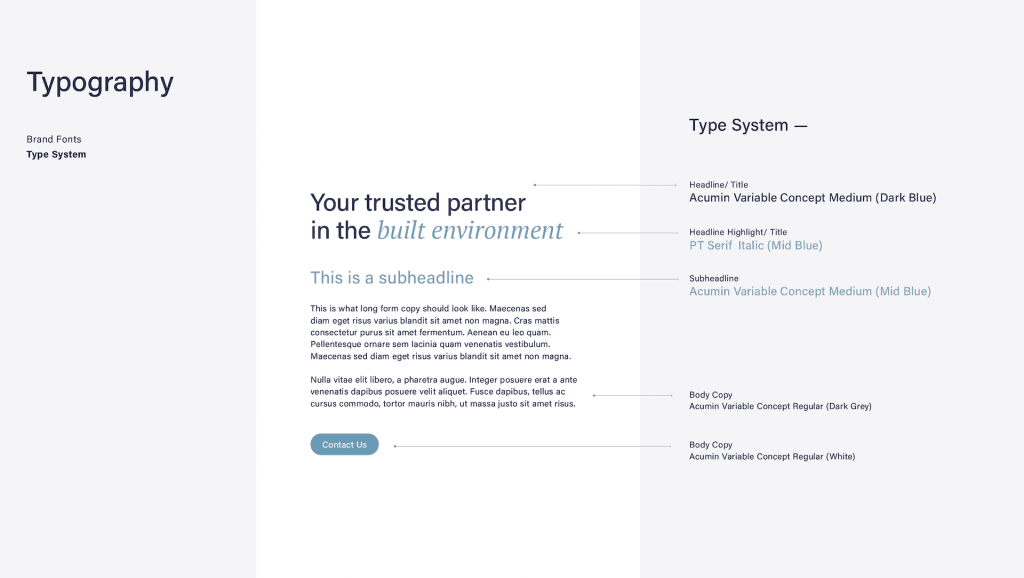 Typography

Brand Fonts
Type System

Your trusted partner
in the built environment

This is a subheadline

This is what long form copy should look like. Maecenas sed diam eget risus varius blandit sit amet non magna. Cras mattis consectetur purus sit amet fermentum. Aenean eu leo quam. Pellentesque ornare sem lacinia quam venenatis vestibulum. Maecenas sed diam eget risus varius blandit sit amet non magna.

Nulla vitae elit libero, a pharetra augue. Integer posuere erat a ante venenatis dapibus posuere velit aliquet. Fusce dapibus, tellus ac cursus commodo, tortor mauris nibh, ut massa justo sit amet risus.

Contact Us

Type System —

Headline/ Title
Acumin Variable Concept Medium (Dark Blue)

Headline Highlight/ Title
PT Serif Italic (Mid Blue)

Subheadline
Acumin Variable Concept Medium (Mid Blue)

Body Copy
Acumin Variable Concept Regular (Dark Grey)

Body Copy
Acumin Variable Concept Regular (White)